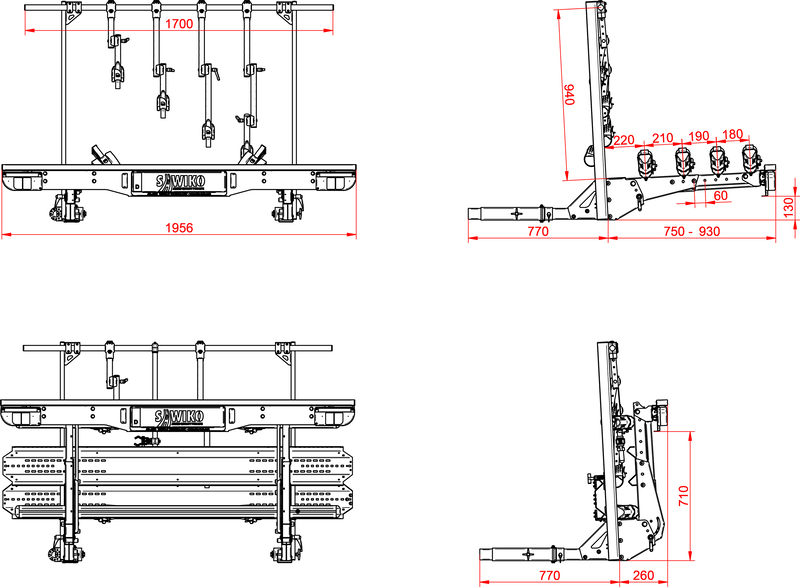 1700

SAWIKO

1956

940

220
210
190
180

60

130

770
750 - 930

SAWIKO

710

770
260