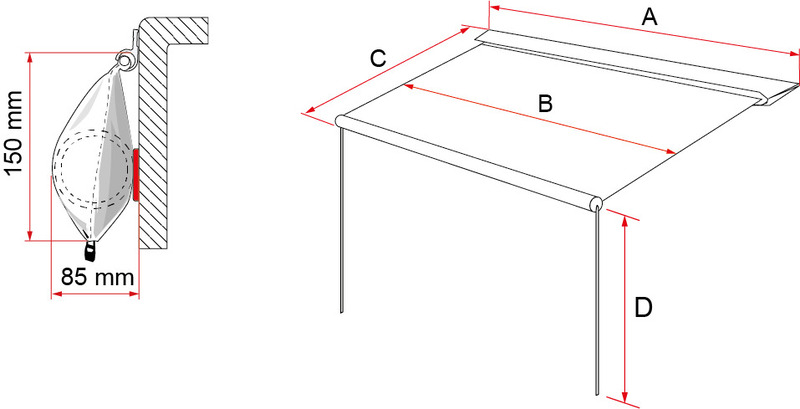 150 mm
85 mm
A
C
B
D