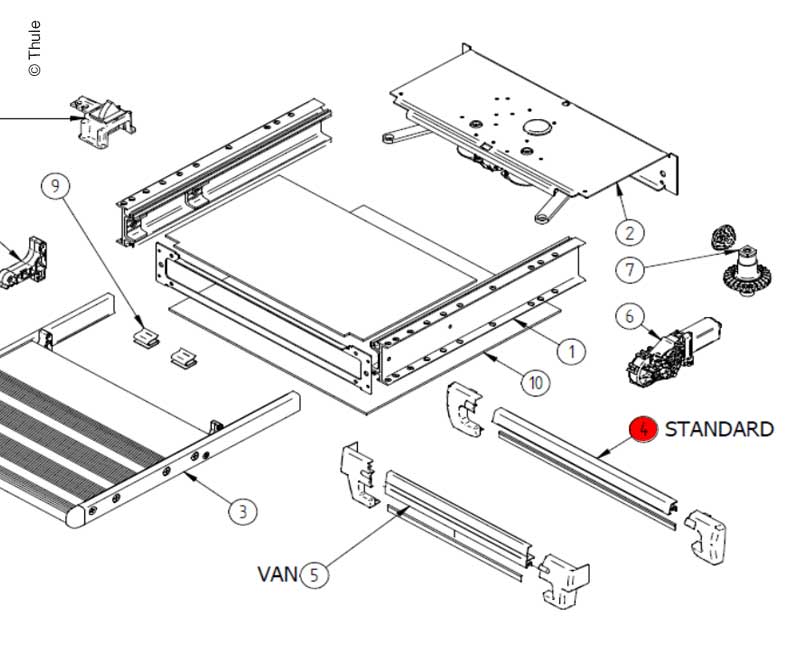 © Thule

9

2

7

6

1

10

4 STANDARD

3

VAN 5