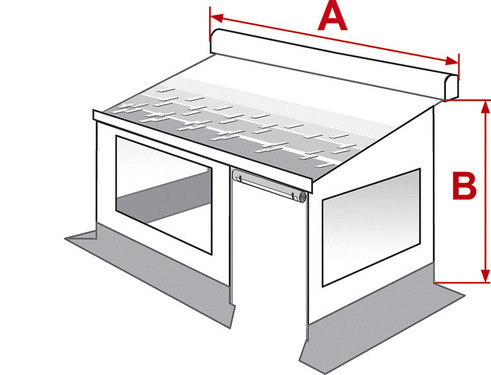 A

B