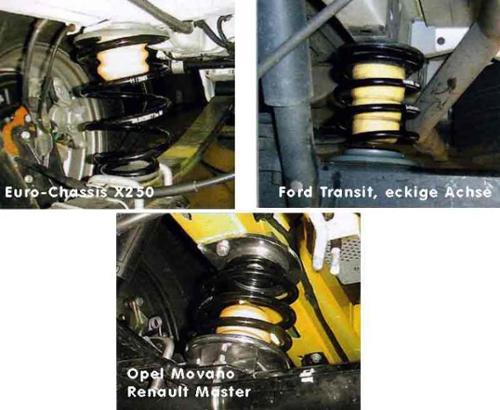 Euro-Chassis X250

Ford Transit, eckige Achse

Opel Movano
Renault Master