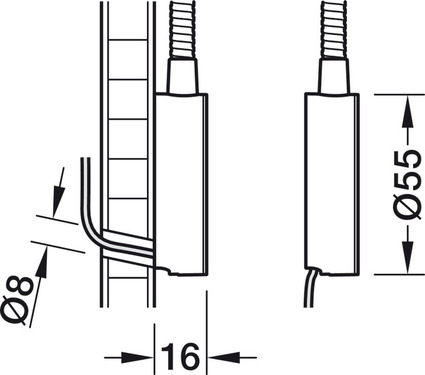 Ø8

16

Ø55